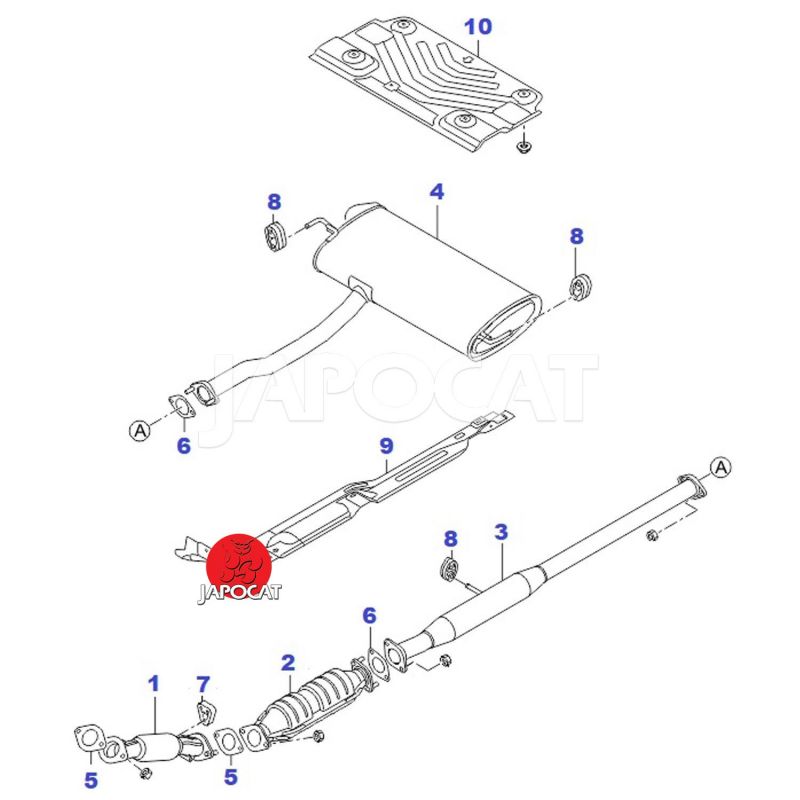 10

8

4

8

JAPOCAT

A

6

9

A

8

3

JAPOCAT

6

2

1

7

5

5