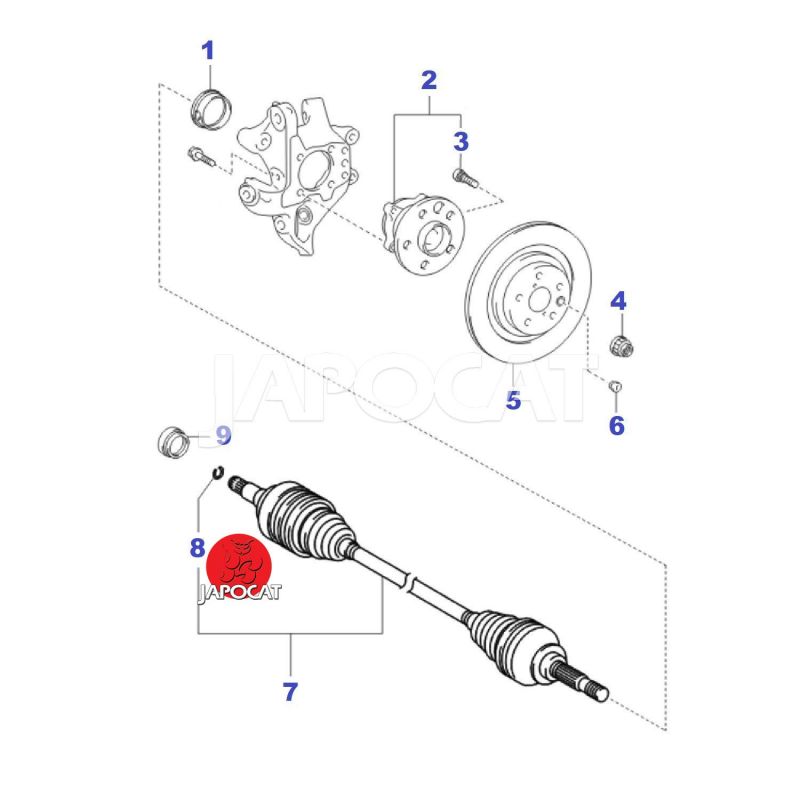 1
2
3
4
JAPOCAT
5
6
9
8
JAPOCAT
7