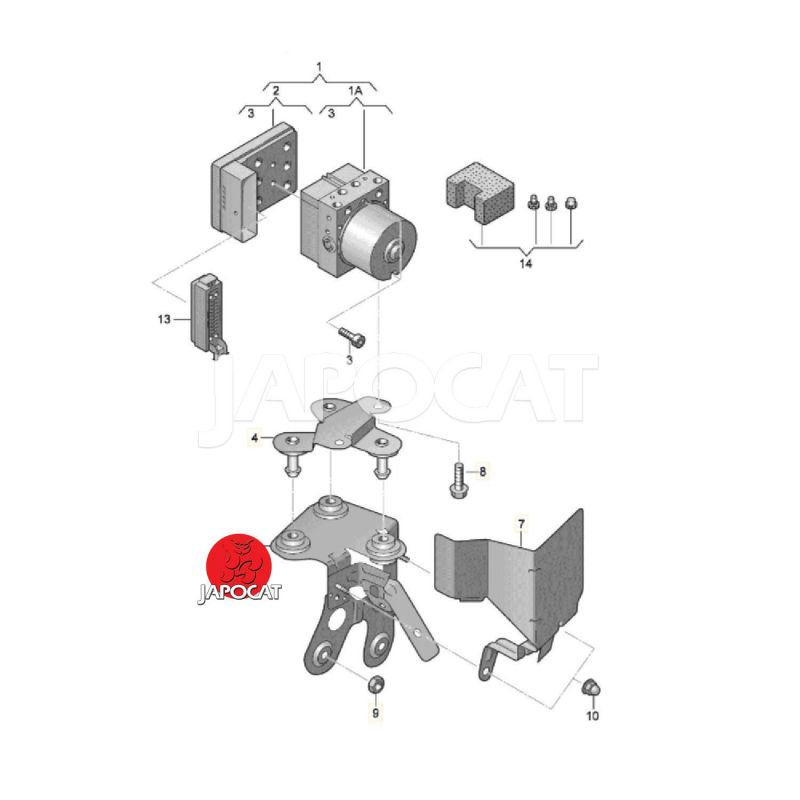 1
2
1A
3
3
14
13
3
JAPOCAT
4
8
7
JAPOCAT
9
10