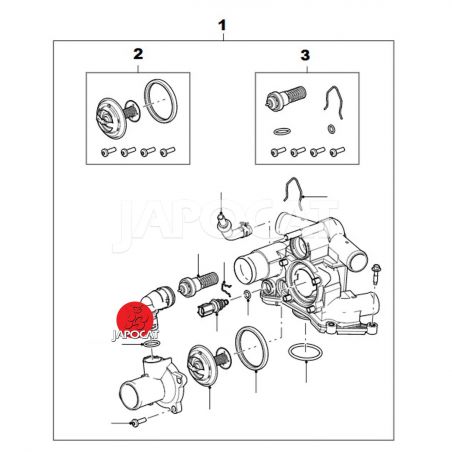 1
2
3
JAPOCAT
JAPOCAT