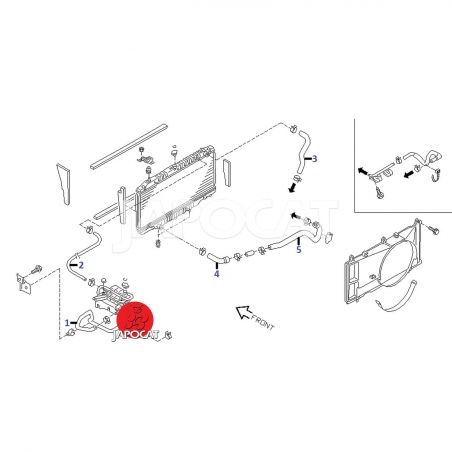 JAPOCAT

3

2

5

4

1

FRONT

JAPOCAT