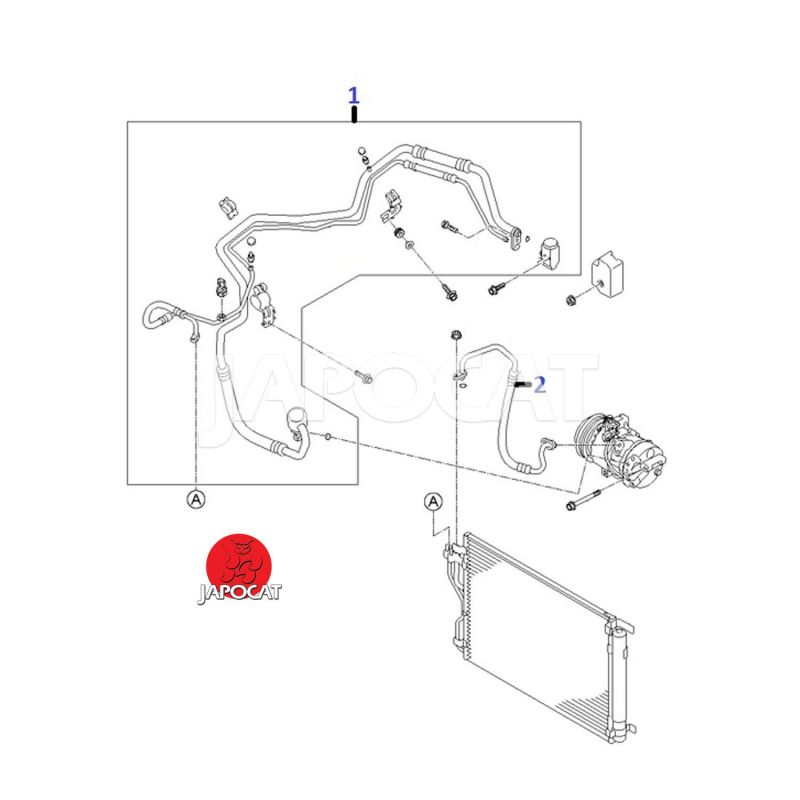 1

JAPOCAT

2

A

A

JAPOCAT