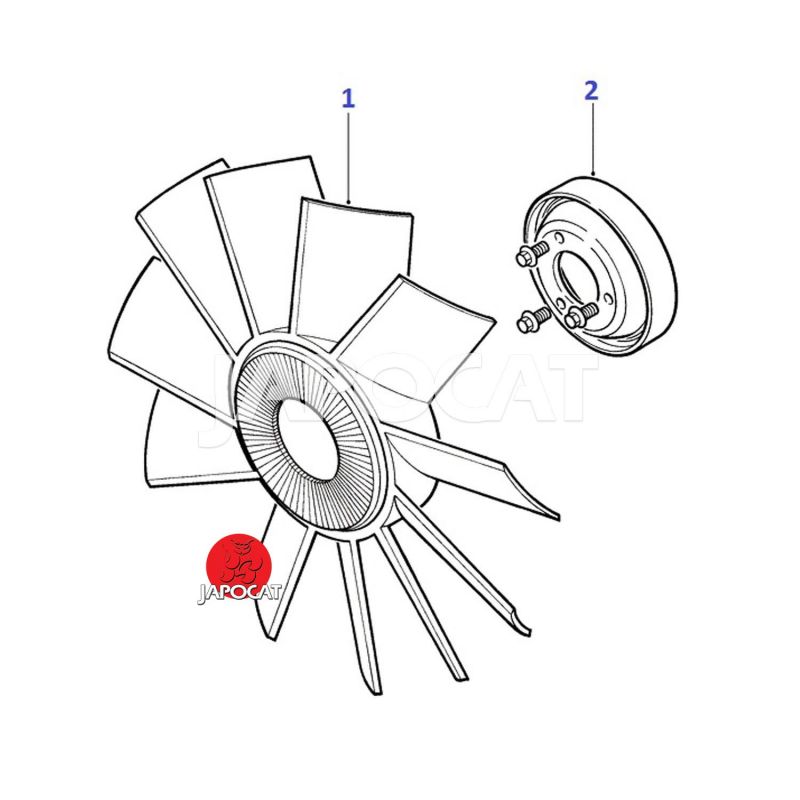 1

2

JAPOCAT

JAPOCAT