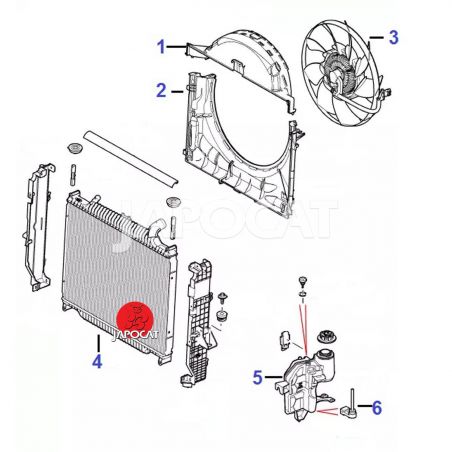 1
2
3
JAPOCAT
JAPOCAT
4
5
6