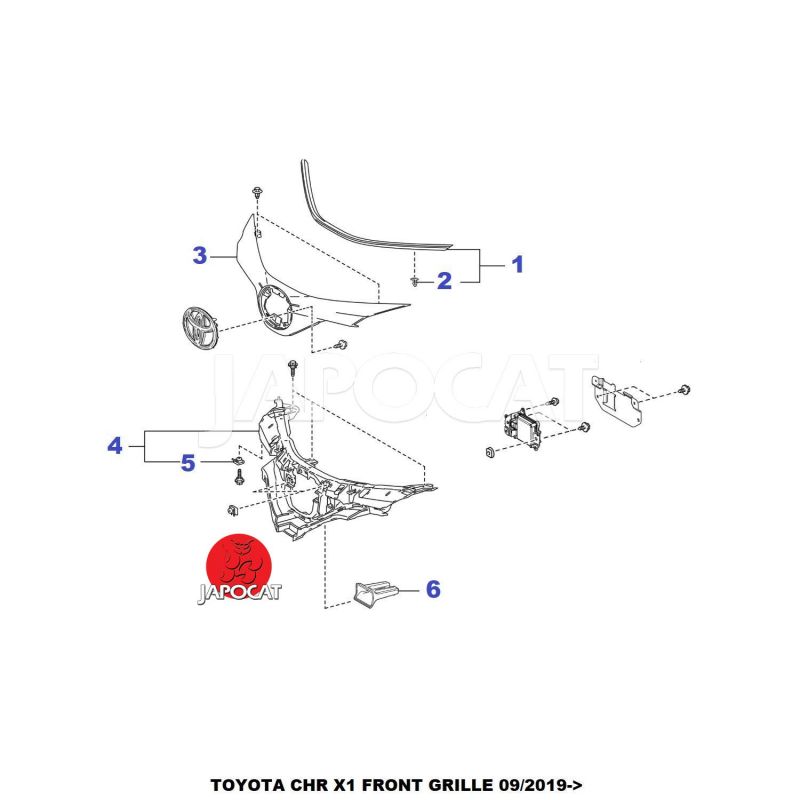 3
1
2
JAPOCAT
4
5
JAPOCAT
6
TOYOTA CHR X1 FRONT GRILLE 09/2019->