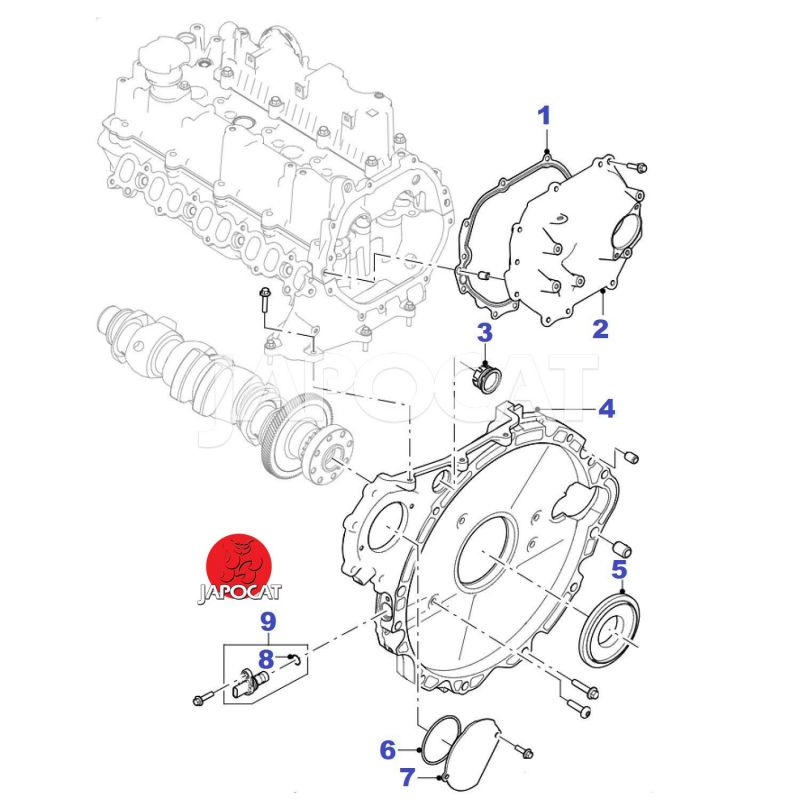 1
2
3
JAPOCAT
4
5
JAPOCAT
9
8
6
7