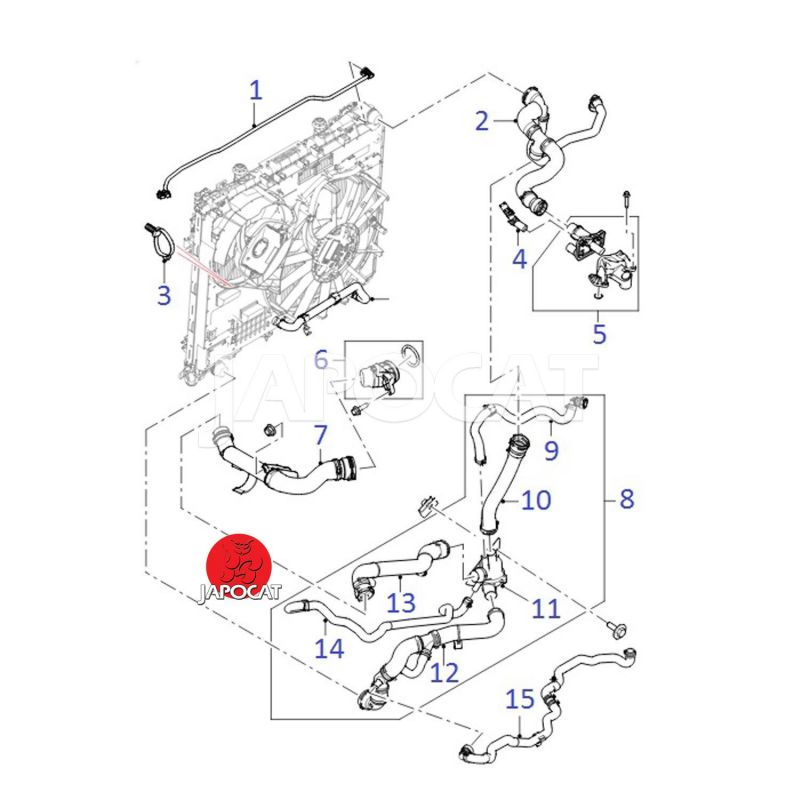 1
2
3
4
5
6
JAPOCAT
7
9
10
8
JAPOCAT
13
11
14
12
15