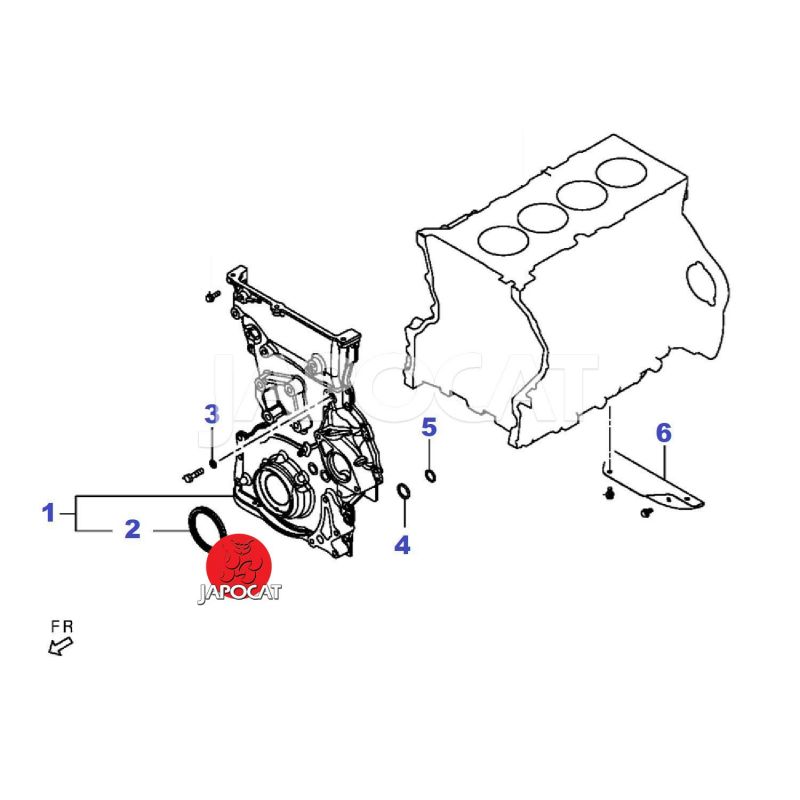 JAPOCAT

3

5

6

1

2

4

JAPOCAT

FR