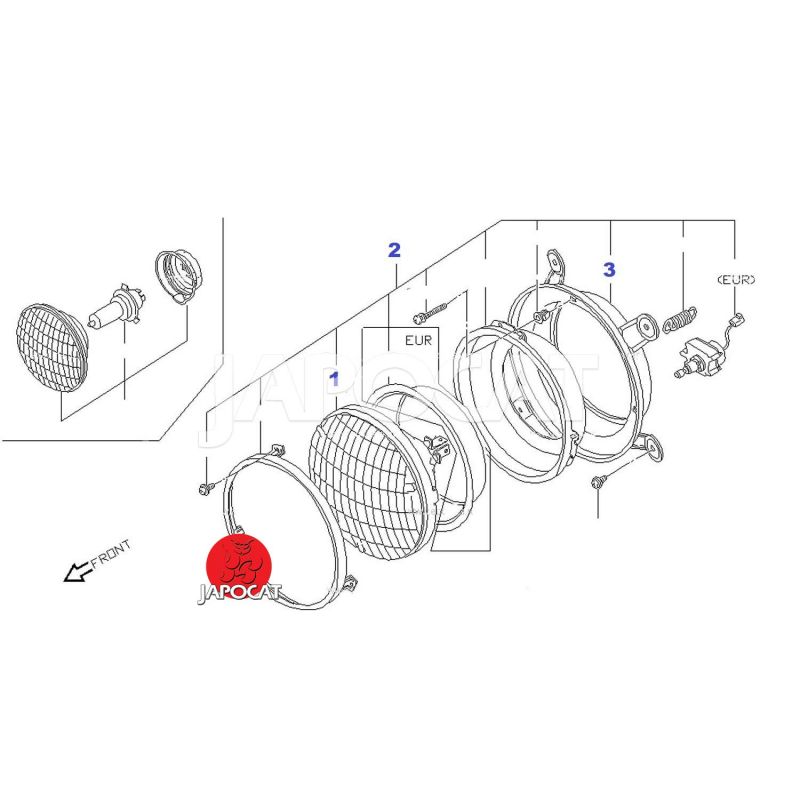 2
3
(EUR)
EUR
1
JAPOCAT
FRONT
JAPOCAT