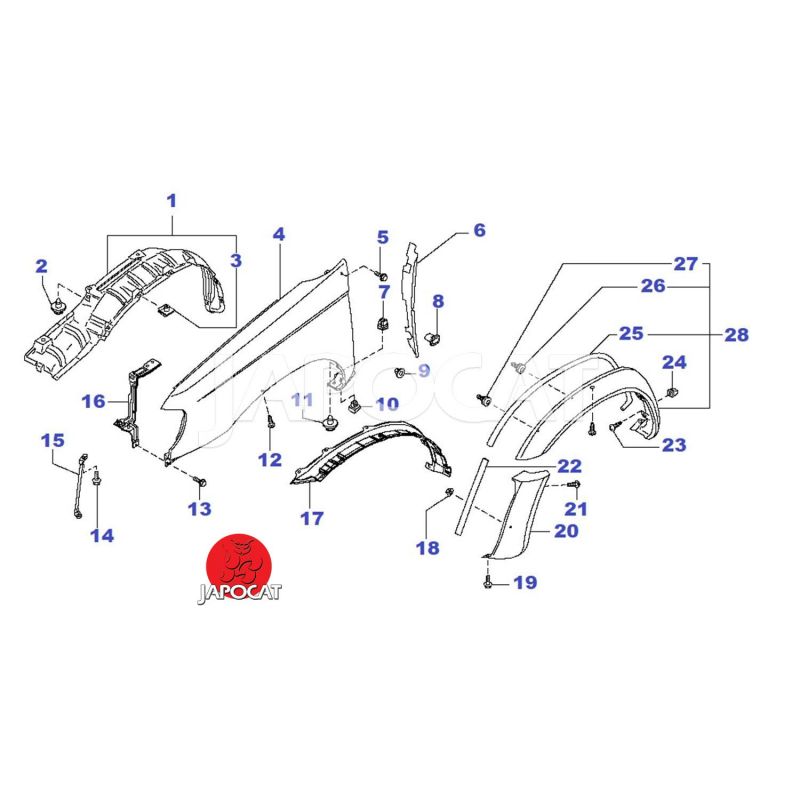 1
2
3
4
5
6
7
8
9
10
11
12
13
14
15
16
17
18
19
20
21
22
23
24
25
26
27
28
JAPOCAT
JAPOCAT