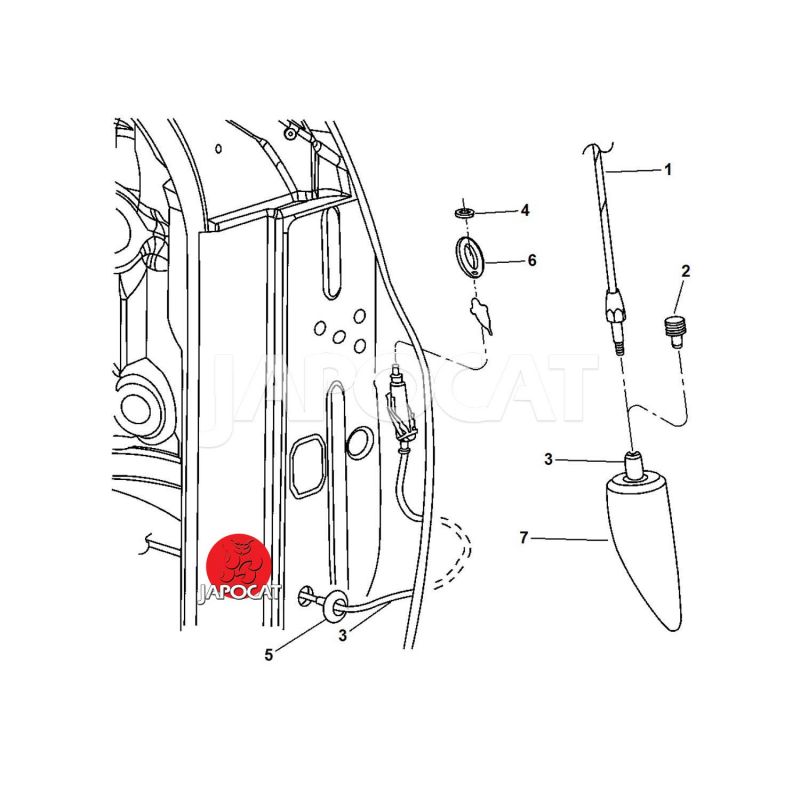 1
4
6
2
JAPOCAT
3
7
JAPOCAT
5
3