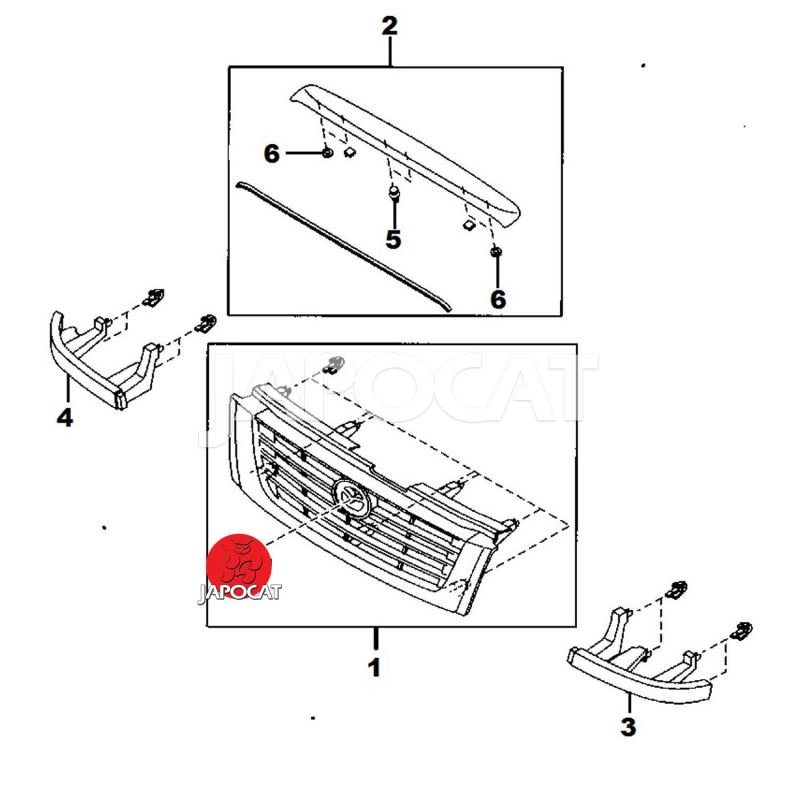 2
6
5
6
4
JAPOCAT
JAPOCAT
1
3