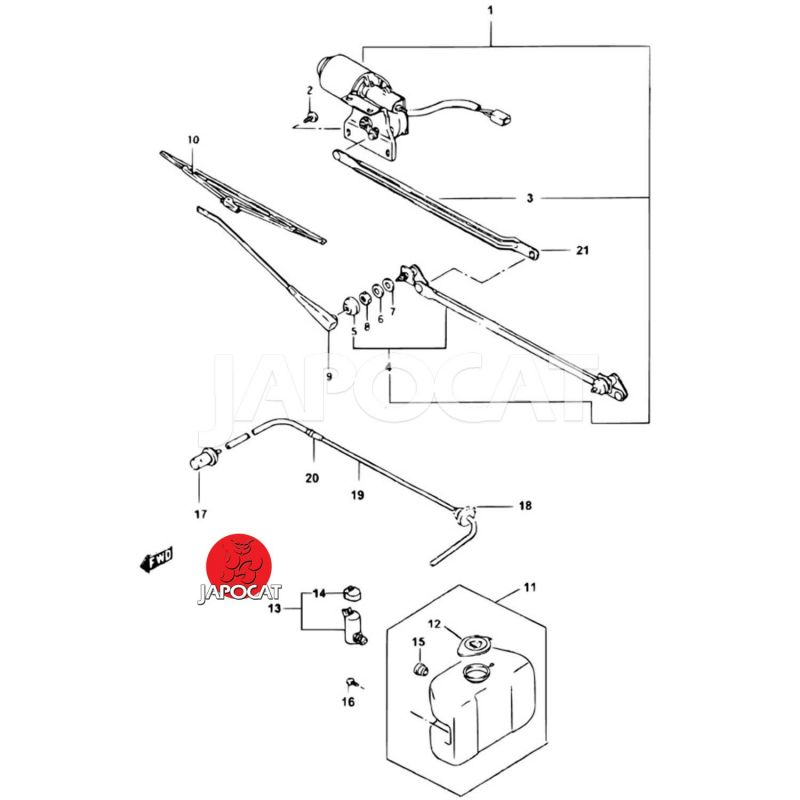 1
2
10
3
21
5
8
6
7
9
4
JAPOCAT
20
19
17
18
FWD
JAPOCAT
14
13
11
12
15
16