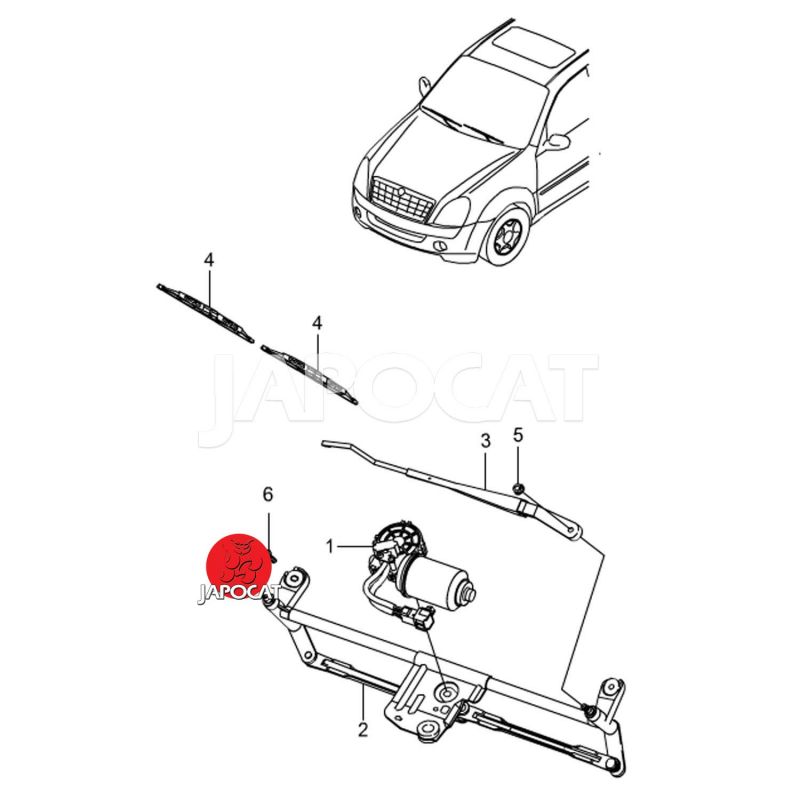 4
4
JAPOCAT
3
5
6
1
JAPOCAT
2