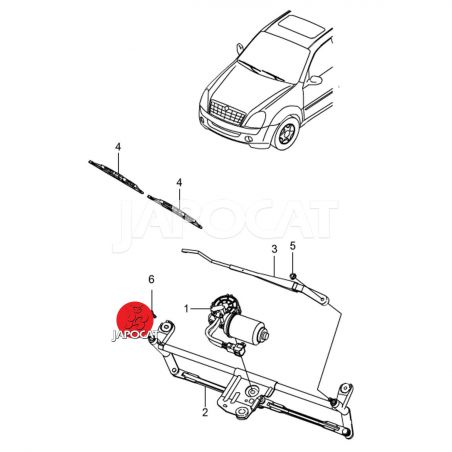 4
4
JAPOCAT
3
5
6
1
JAPOCAT
2