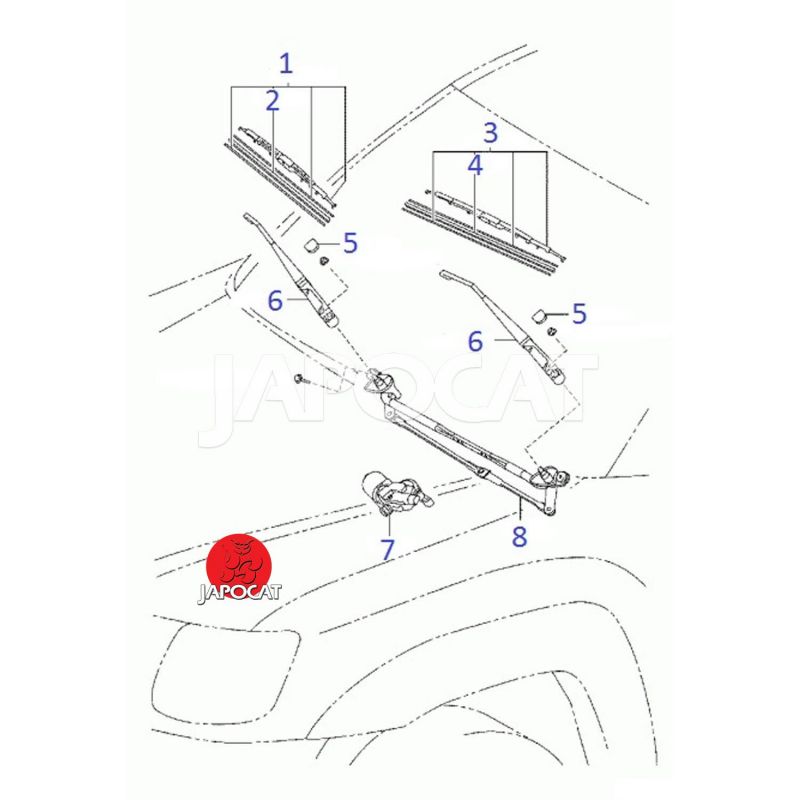 1
2
3
4
5
6
5
6
JAPOCAT
7
8
JAPOCAT