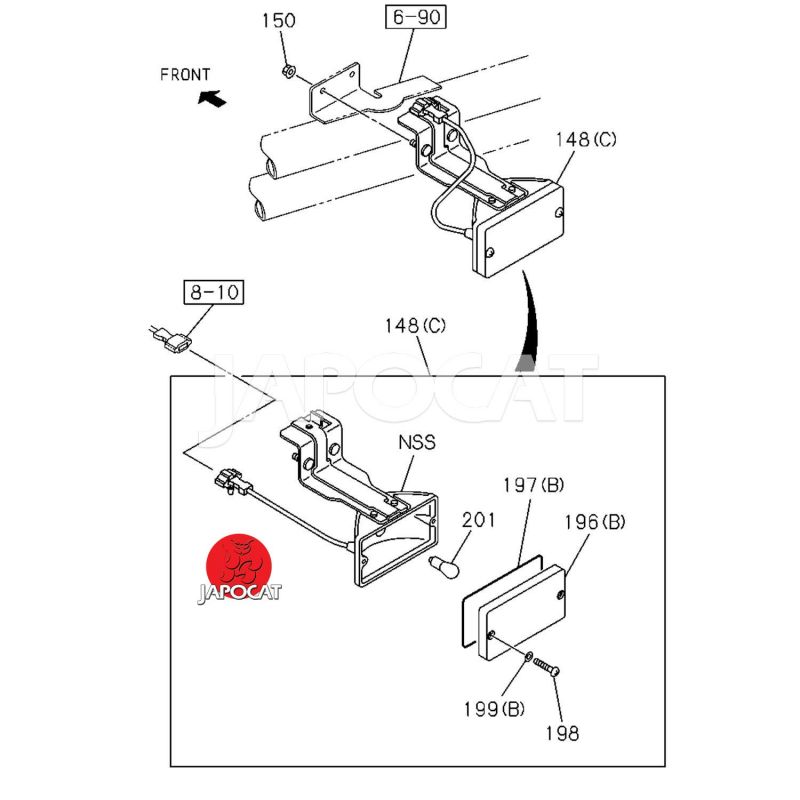 150
6-90
FRONT
148(C)
8-10
148(C)
JAPOCAT
NSS
197(B)
201
196(B)
JAPOCAT
199(B)
198