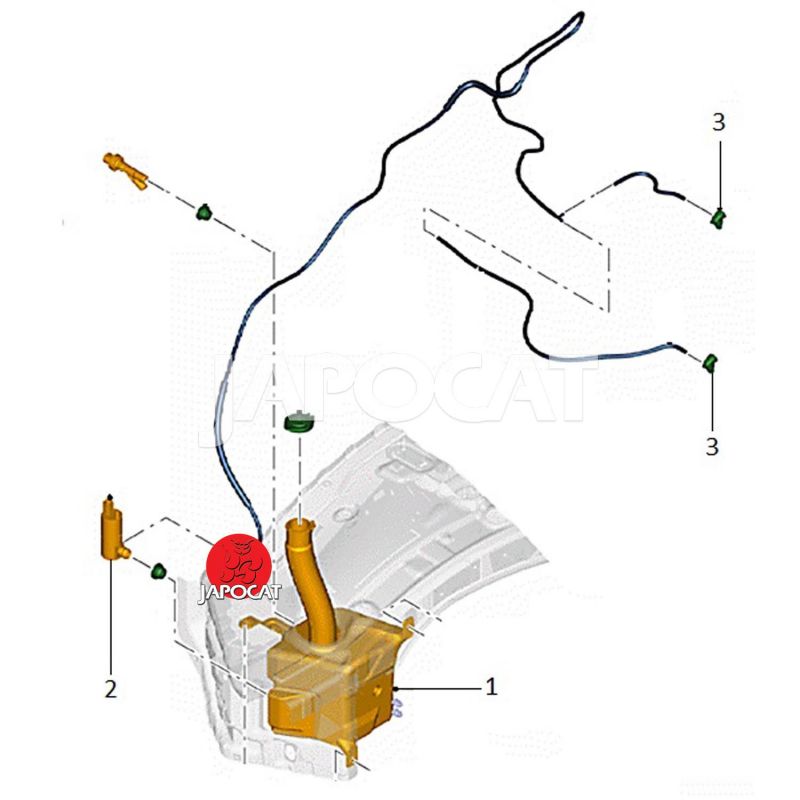 3

JAPOCAT

3

JAPOCAT

2

1