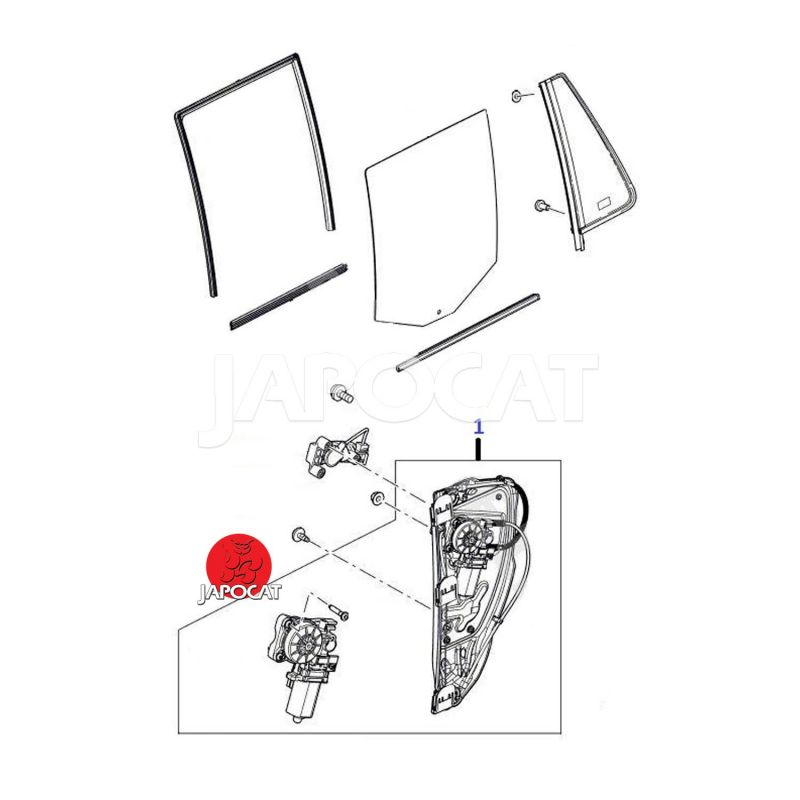 JAPOCAT

1

JAPOCAT