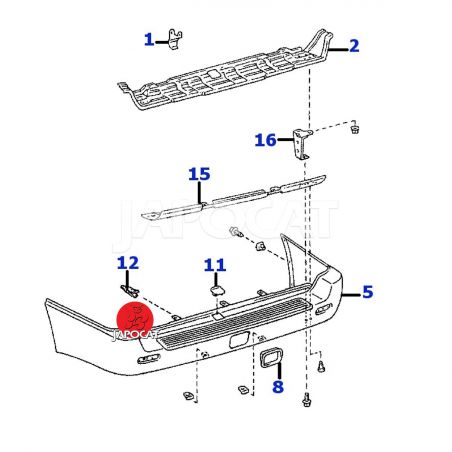 1
2
16
15
JAPOCAT
12
11
5
JAPOCAT
8