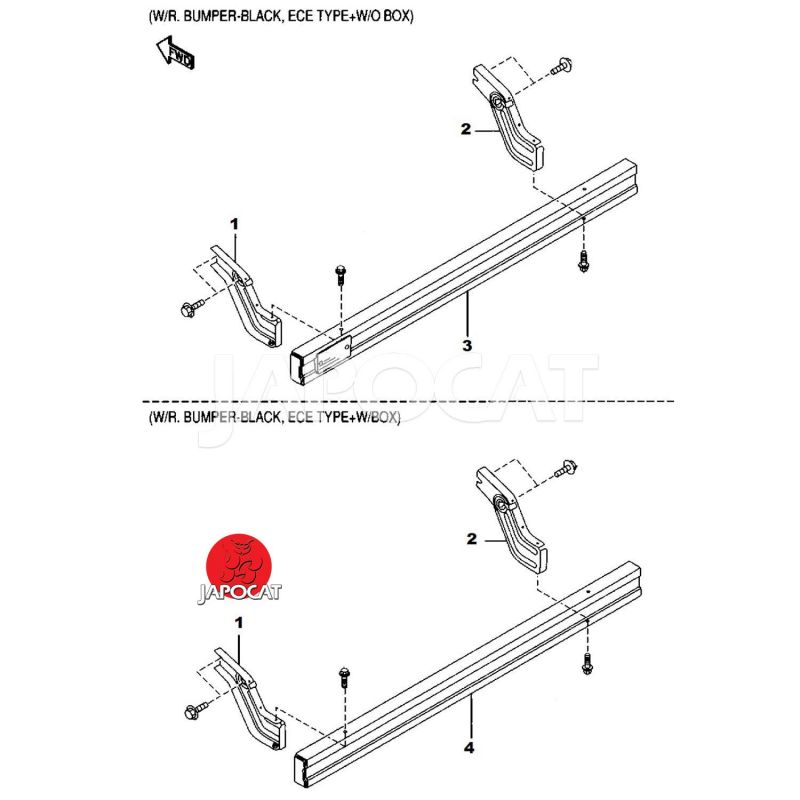 (W/R. BUMPER-BLACK, ECE TYPE+W/O BOX)

FWD

2

1

3

JAPOCAT

(W/R. BUMPER-BLACK, ECE TYPE+W/BOX)

2

JAPOCAT

1

4