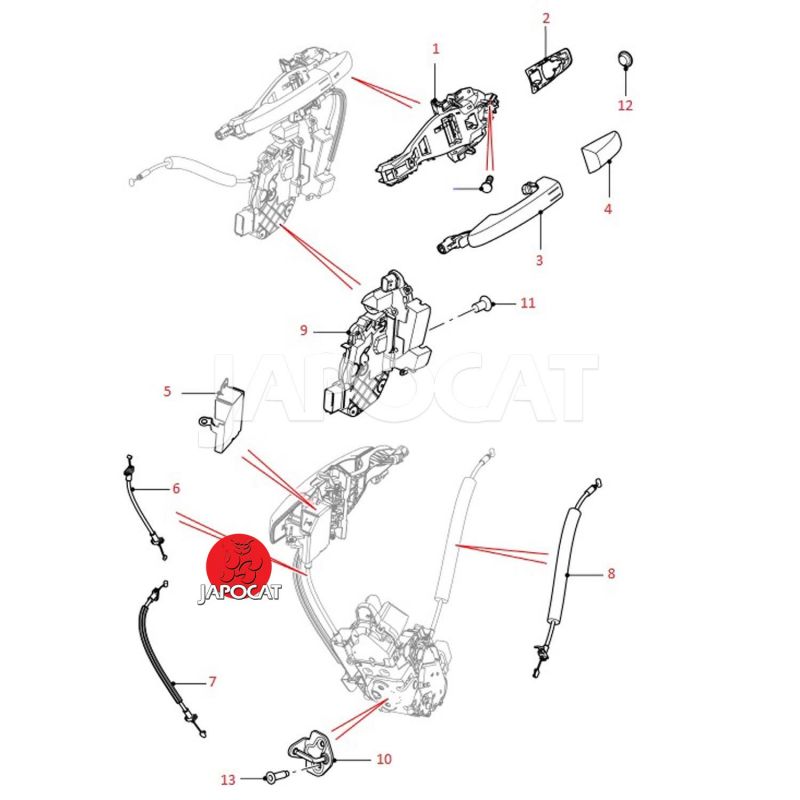 1
2
12
4
3
11
9
JAPOCAT
5
6
8
JAPOCAT
7
10
13