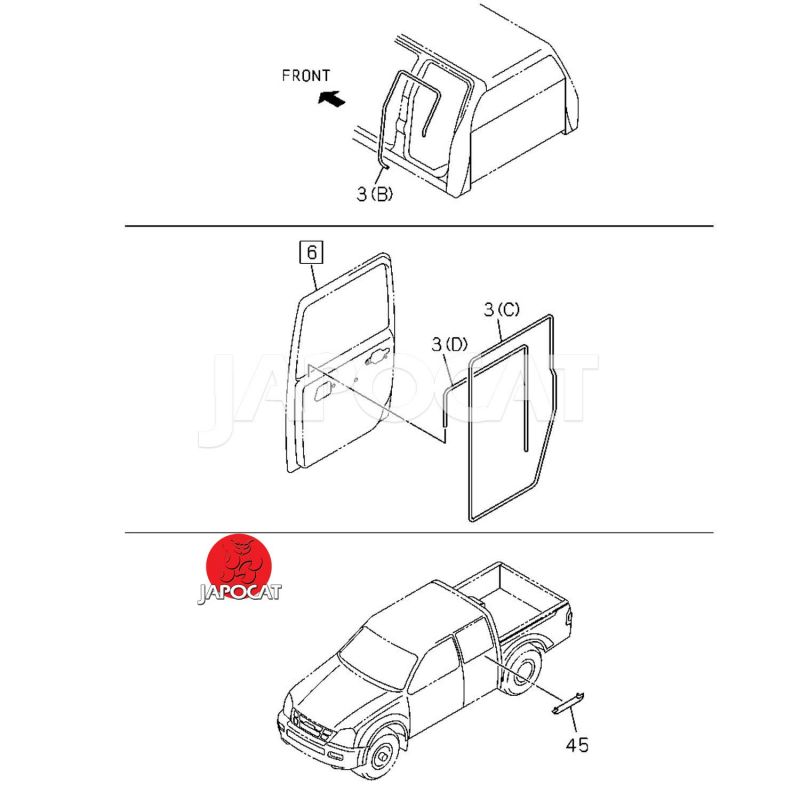 FRONT
3 (B)

6
3 (C)
3 (D)
JAPOCAT

JAPOCAT

45