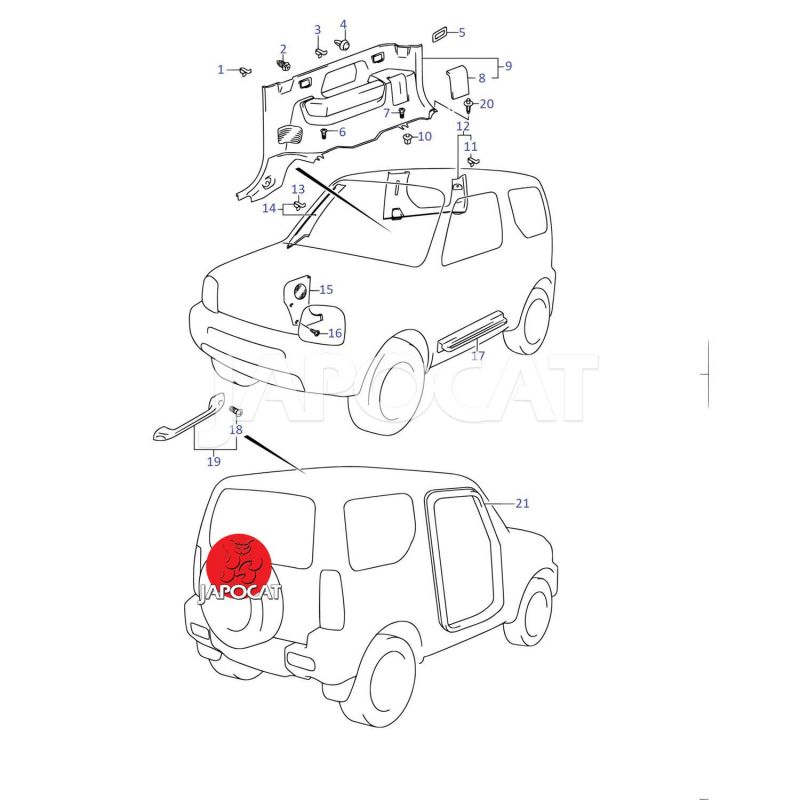 1
2
3
4
5
9
8
20
7
6
10
12
11
13
14
15
16
17
JAPOCAT
18
19
21
JAPOCAT