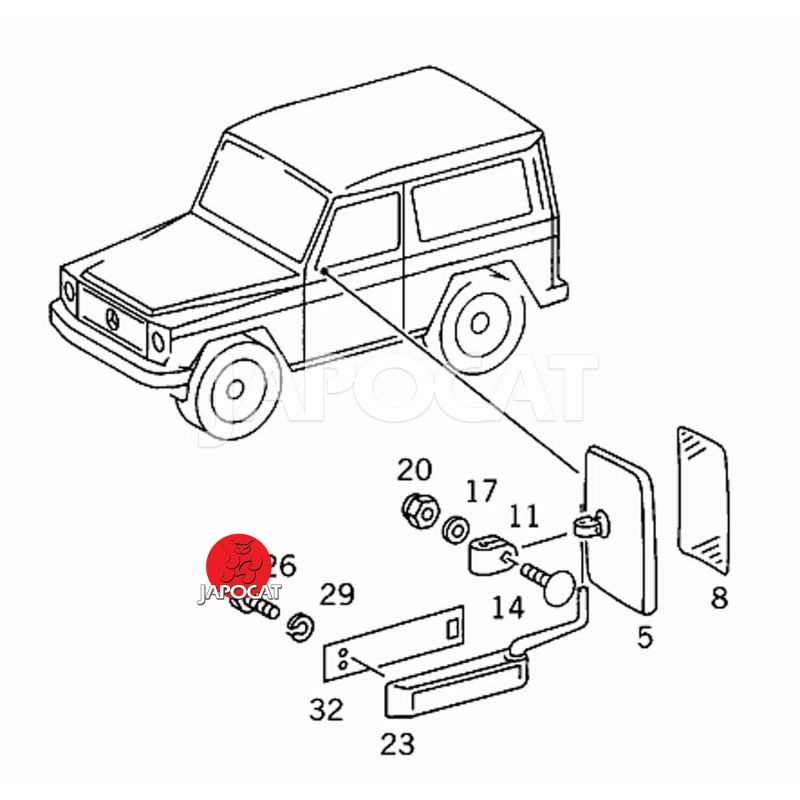 JAPOCAT

20
17
11
26
JAPOCAT
29
14
8
5
32
23