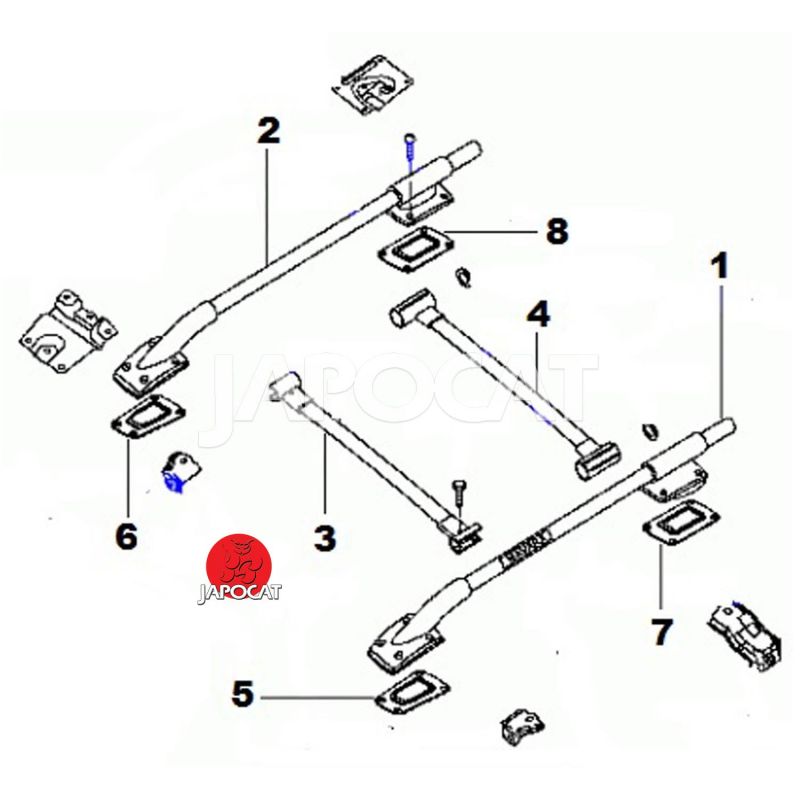 2
8
1
4
JAPOCAT
6
3
JAPOCAT
7
5