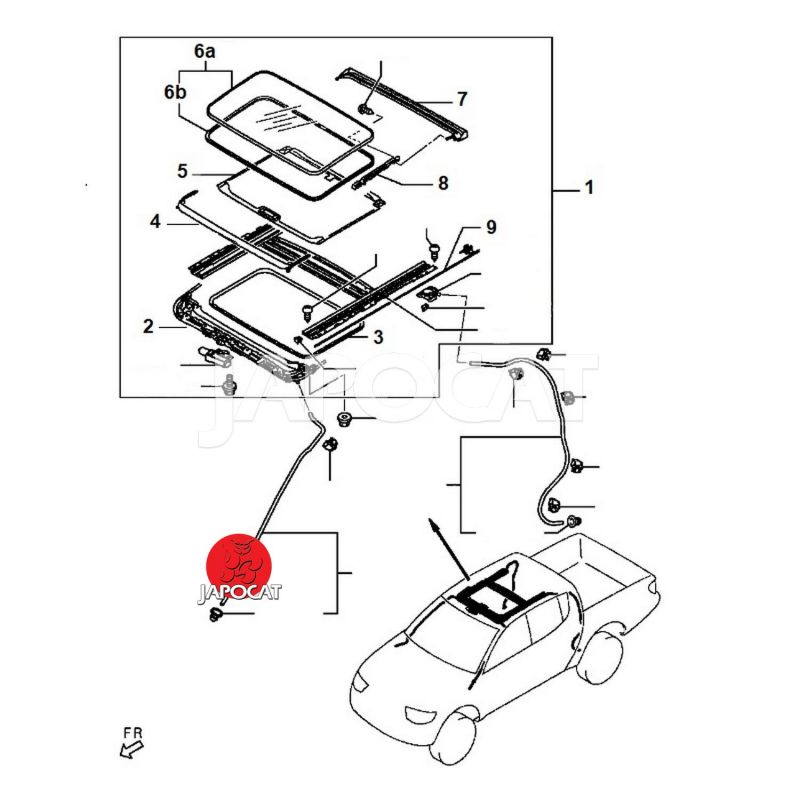 6a
6b
7
5
8
1
4
9
2
3
JAPOCAT
JAPOCAT
FR