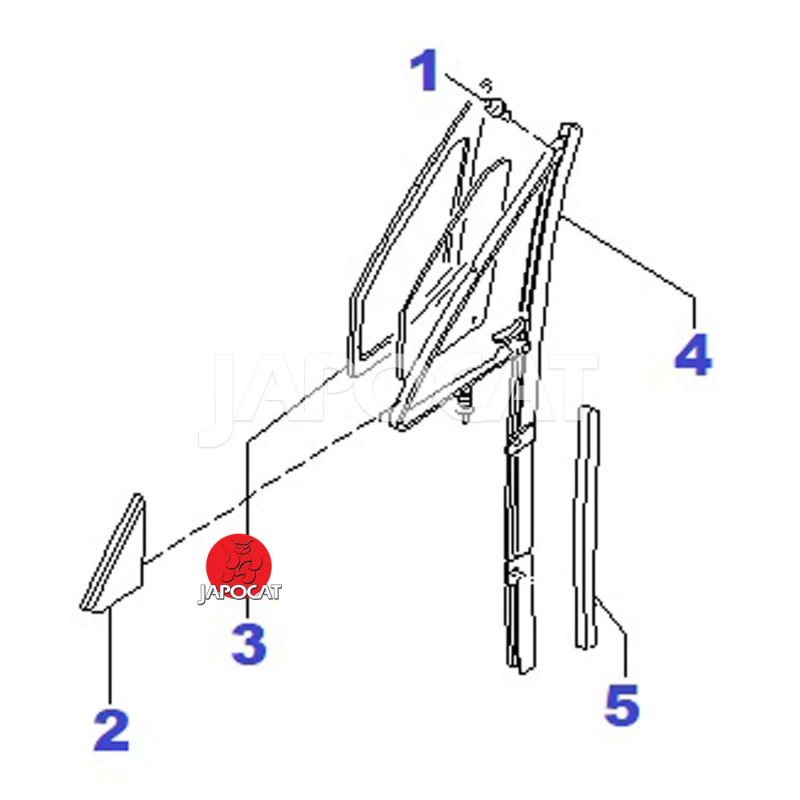 1
4
JAPOCAT
JAPOCAT
3
2
5