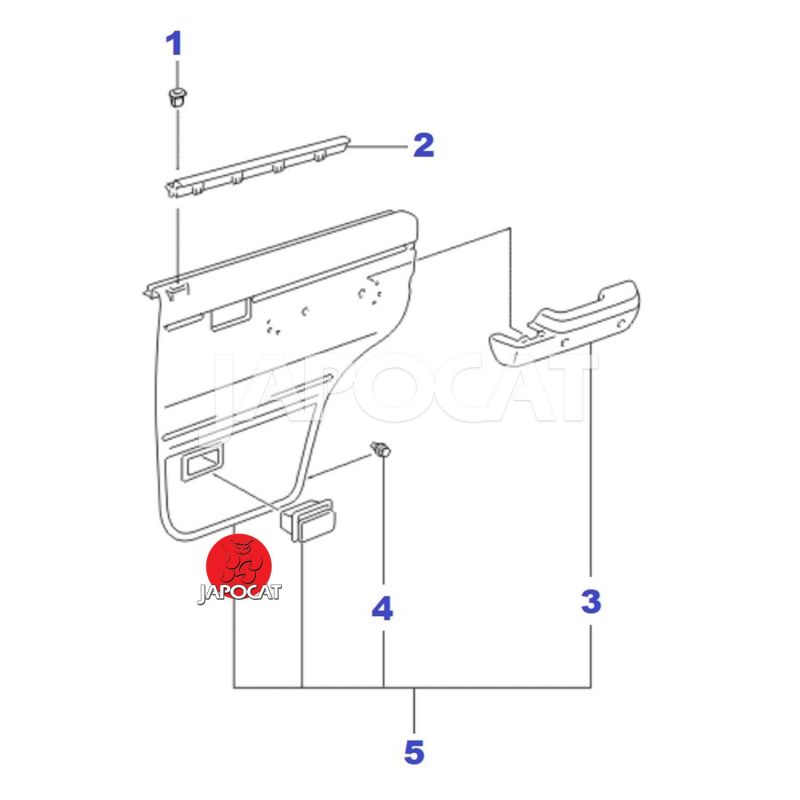 1

2

JAPOCAT

JAPOCAT

4

3

5