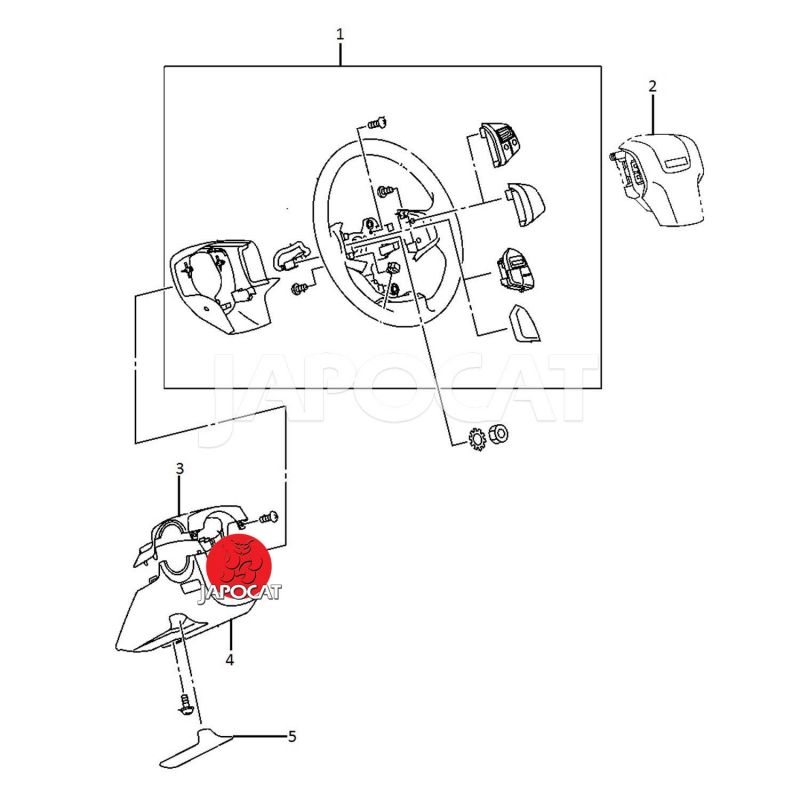 1
2
JAPOCAT
3
JAPOCAT
4
5