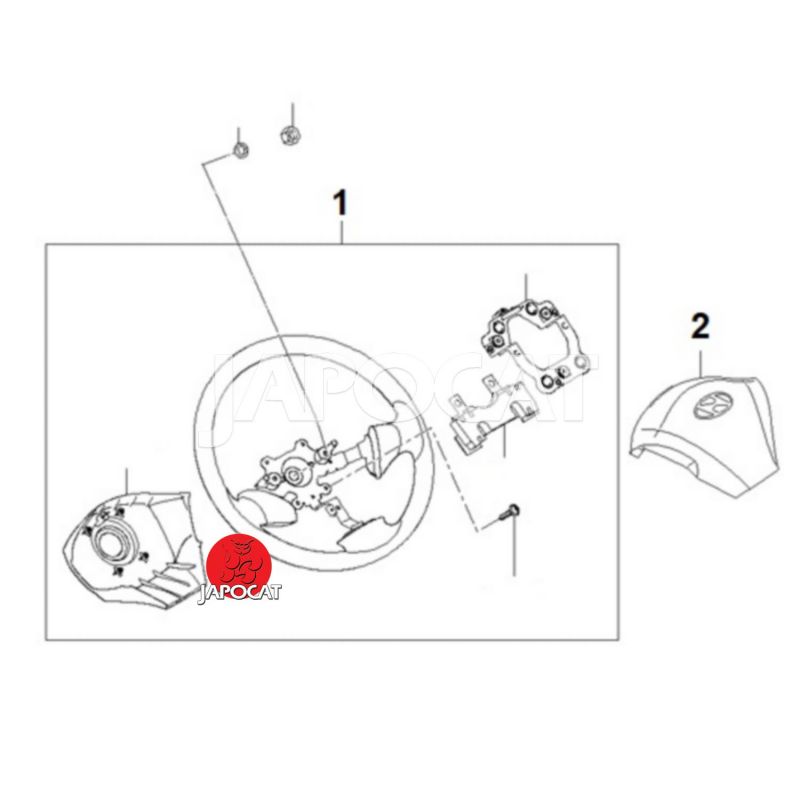 1
2
JAPOCAT
JAPOCAT