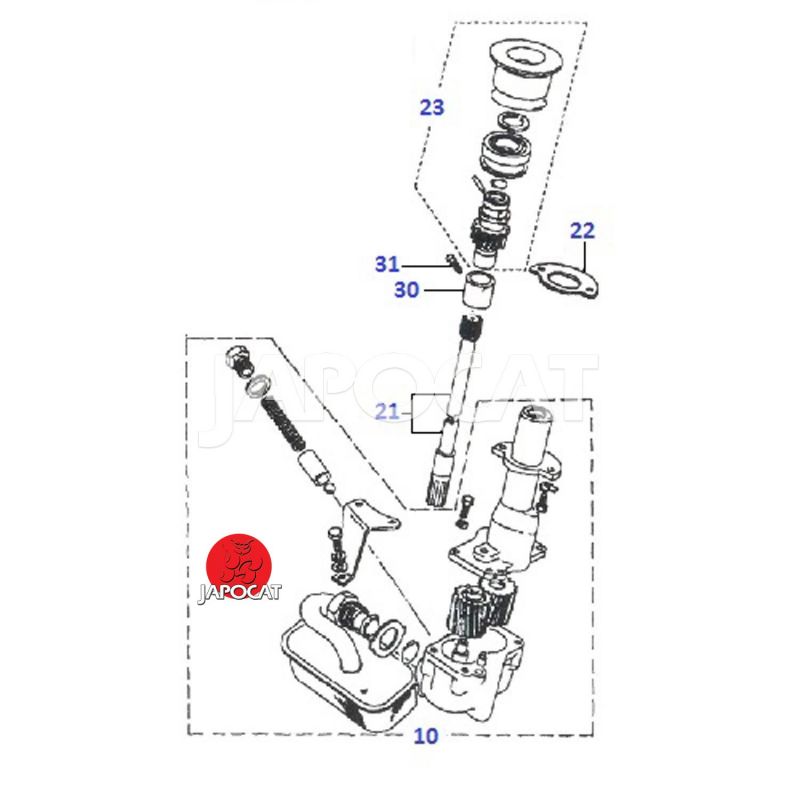 23

22

31

30

JAPOCAT

21

JAPOCAT

10