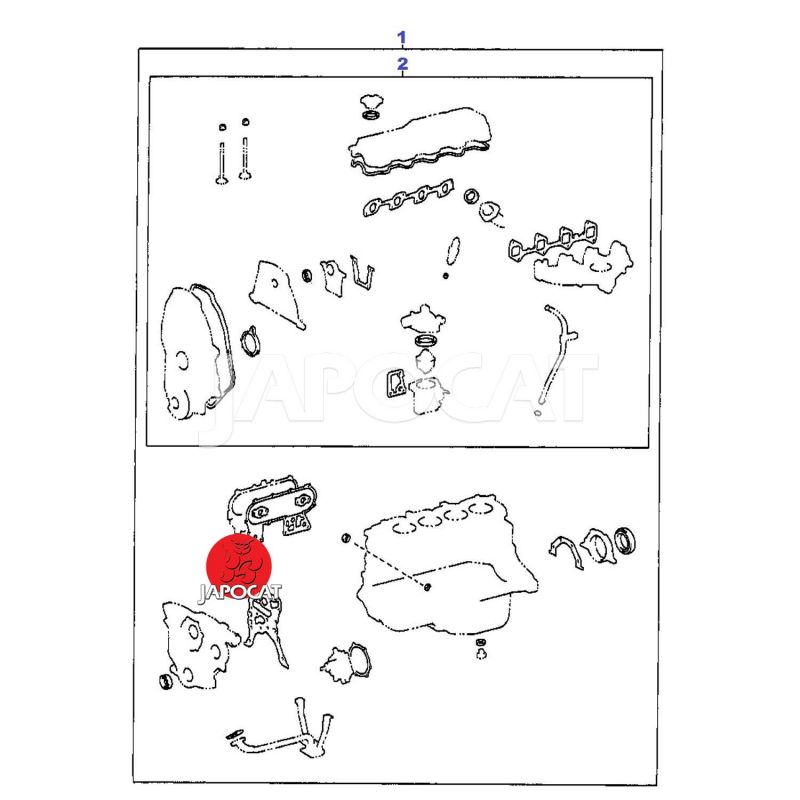 1
2
JAPOCAT
JAPOCAT