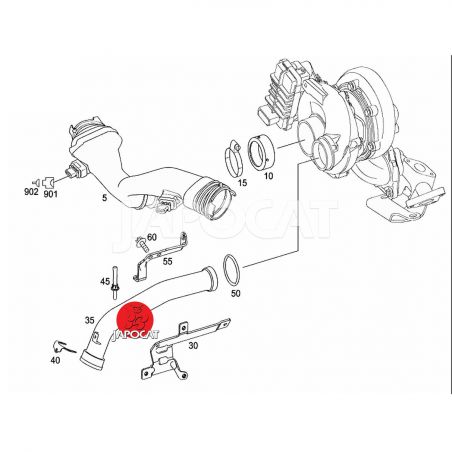 15
10
902
901
5
JAPOCAT
60
55
45
50
35
JAPOCAT
30
40