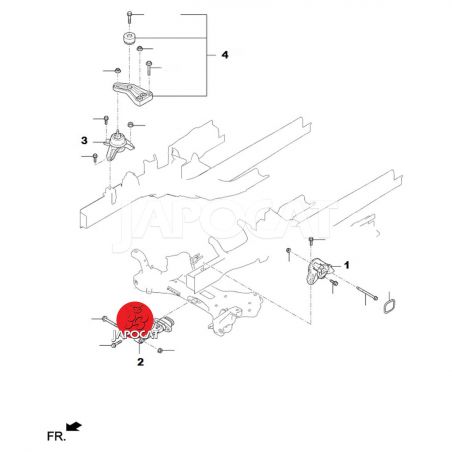 4

3

JAPOCAT

1

JAPOCAT

2

FR.