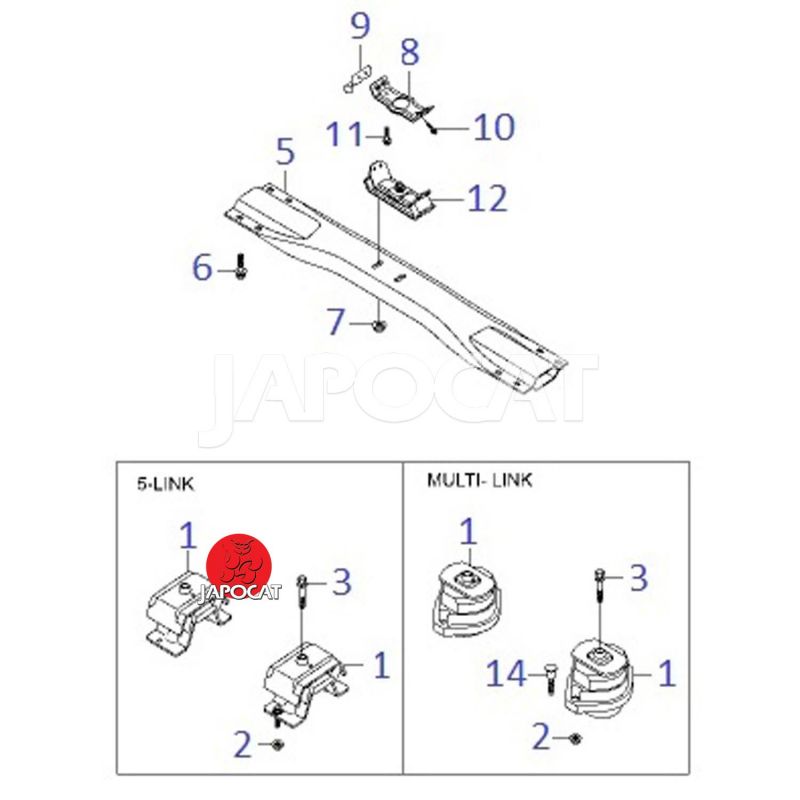 9
8
11
10
5
12
6
7
JAPOCAT

5-LINK
1
JAPOCAT
3
1
2

MULTI- LINK
1
3
14
1
2