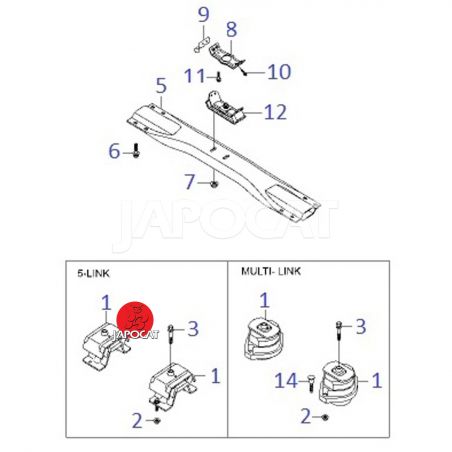 9
8
11
10
5
12
6
7
JAPOCAT

5-LINK
1
JAPOCAT
3
1
2

MULTI- LINK
1
3
14
1
2