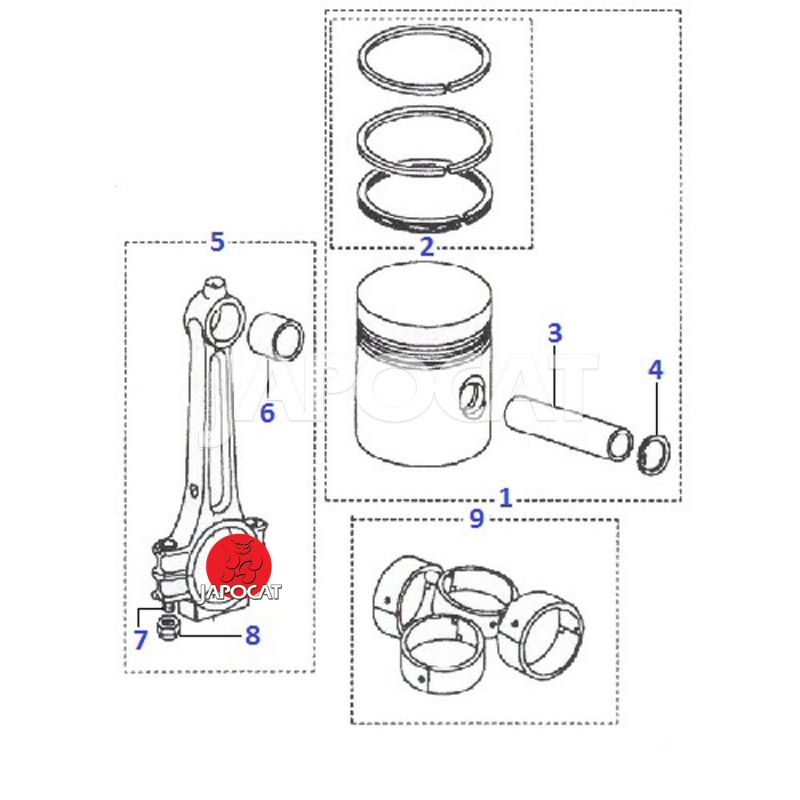 2
5
3
4
6
JAPOCAT
1
9
JAPOCAT
7
8