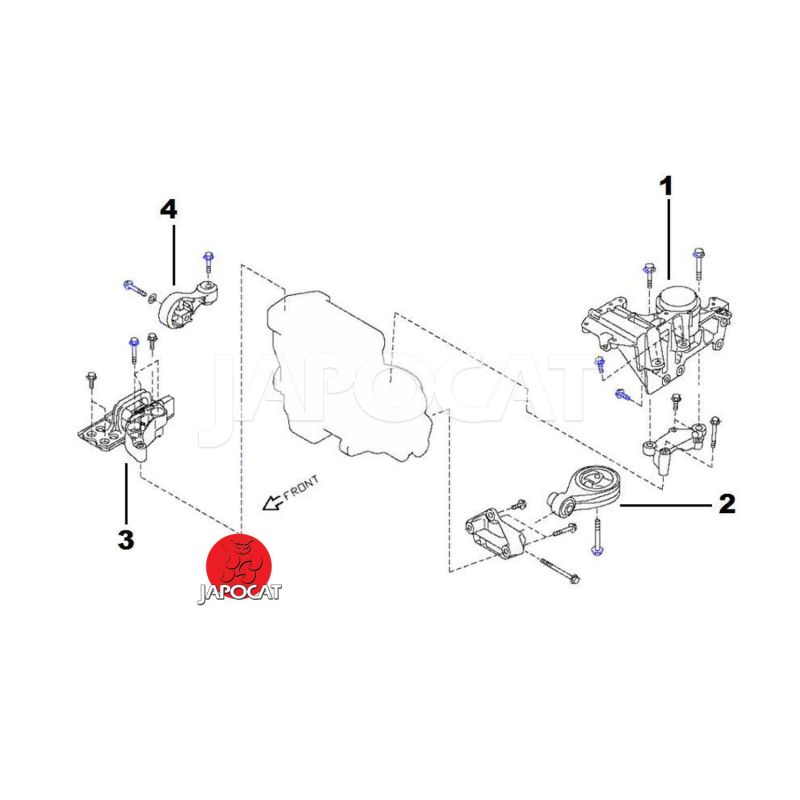 4

1

JAPOCAT

FRONT

2

3

JAPOCAT