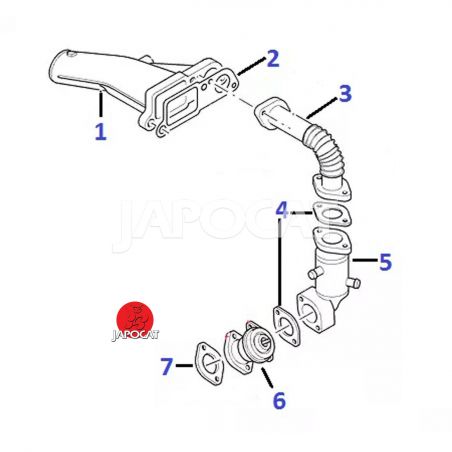 2
3
1
JAPOCAT
4
5
JAPOCAT
7
6