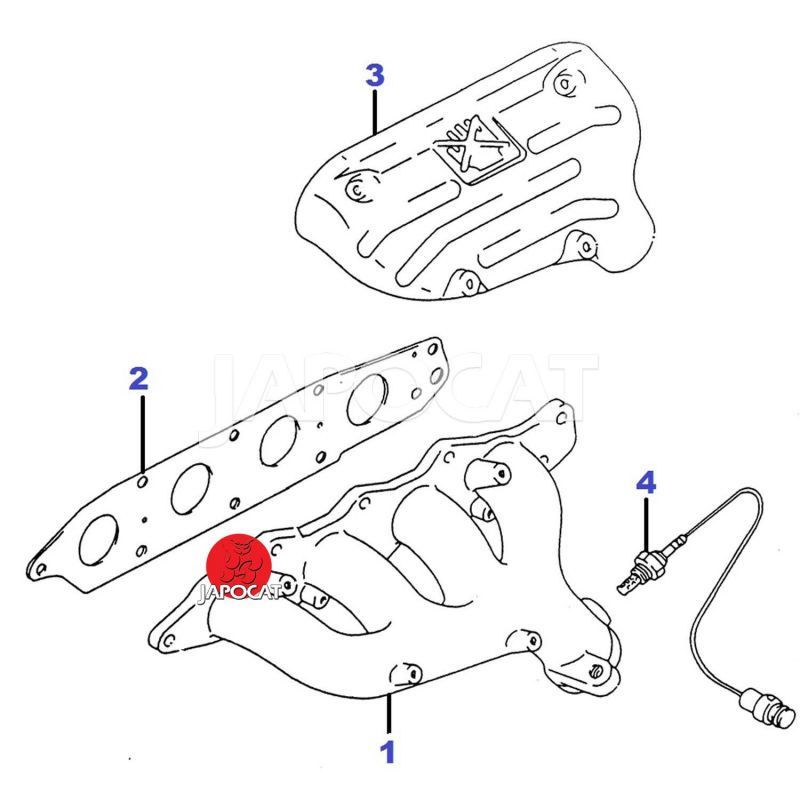 3

2

JAPOCAT

4

JAPOCAT

1