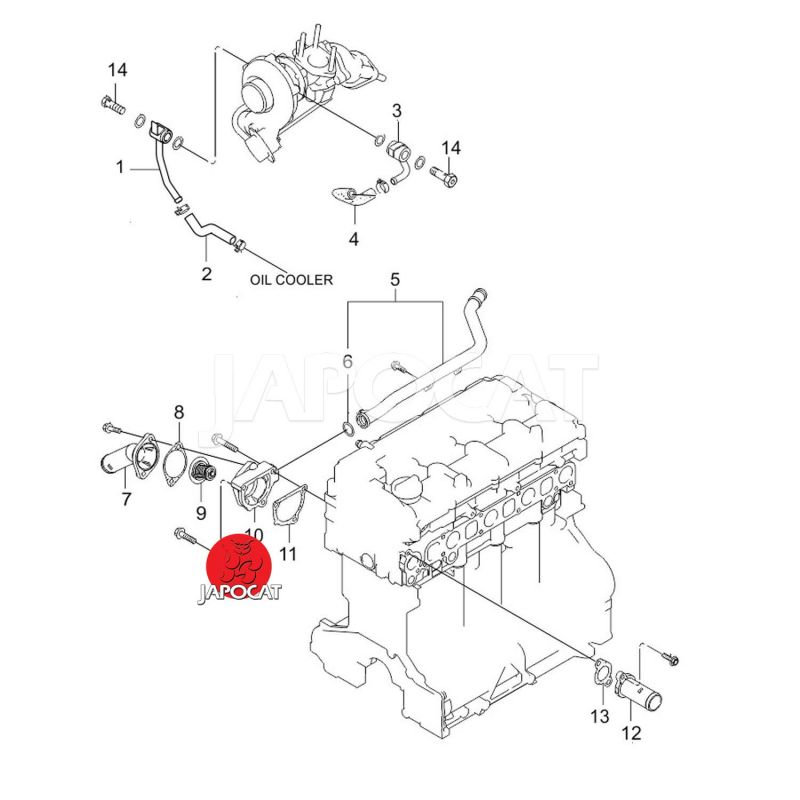 14
3
14
1
4
2
OIL COOLER
5
6
JAPOCAT
8
7
9
10
11
JAPOCAT
13
12