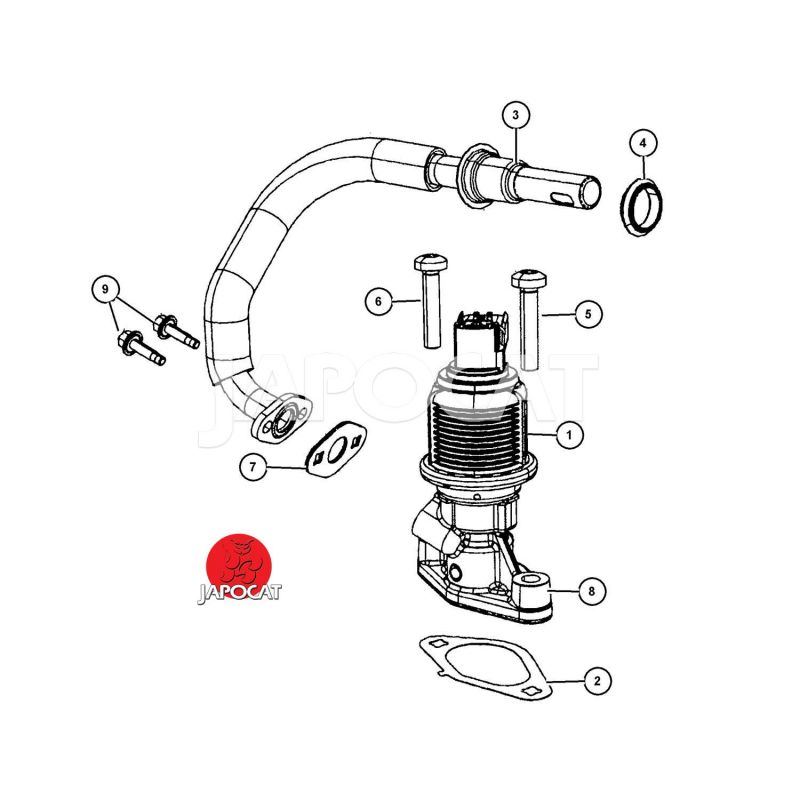 3
4
9
6
5
JAPOCAT
1
7
JAPOCAT
8
2