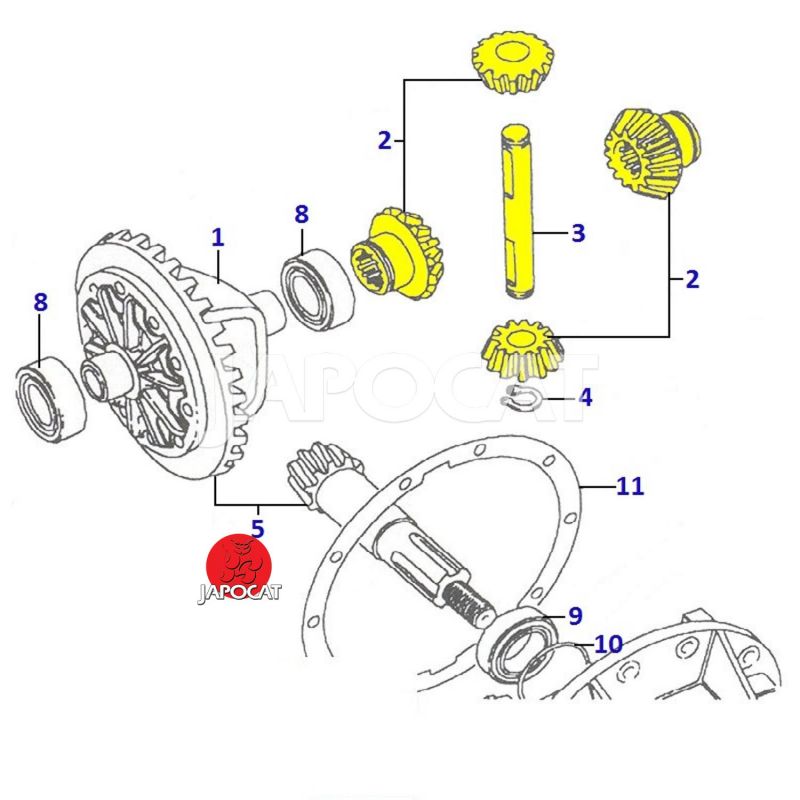 2
8
1
3
2
8
JAPOCAT
4
11
5
JAPOCAT
9
10