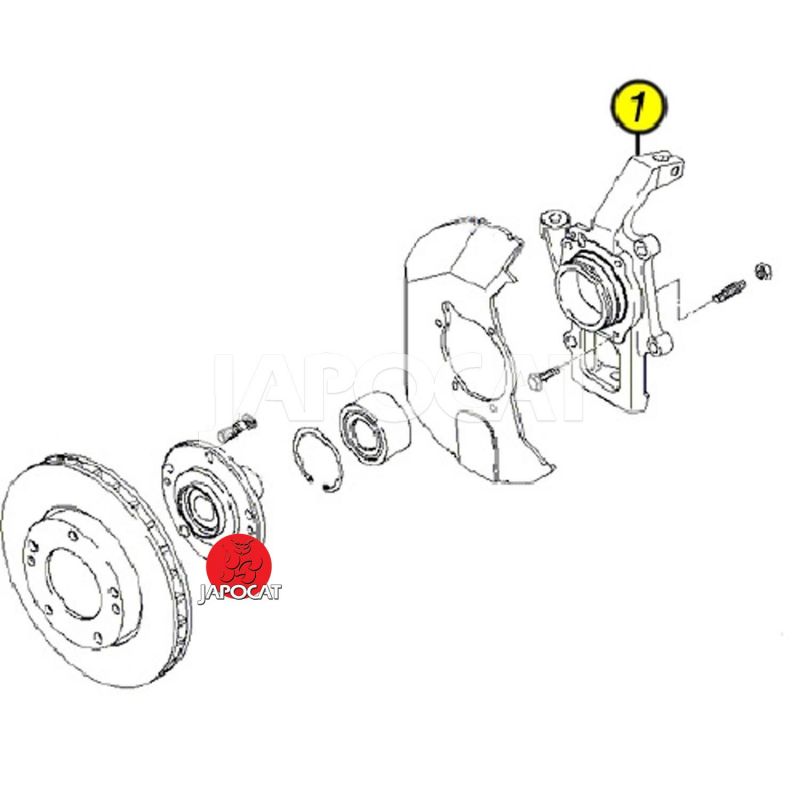 1

JAPOCAT

JAPOCAT