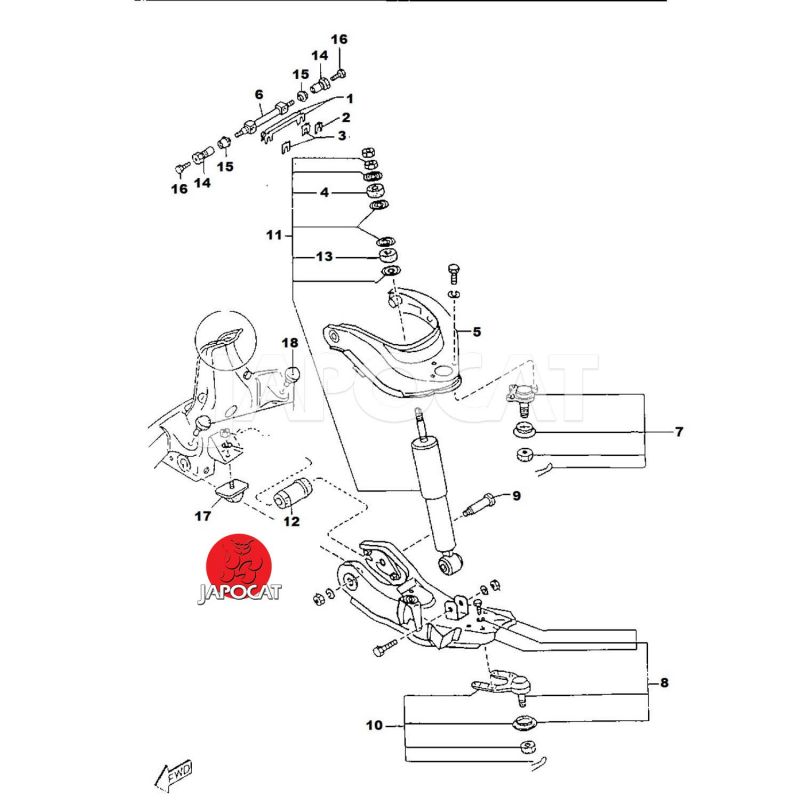 16
14
15
6
1
2
3
15
16
14
4
11
13
5
18
JAPOCAT
7
9
17
12
JAPOCAT
8
10
FWD